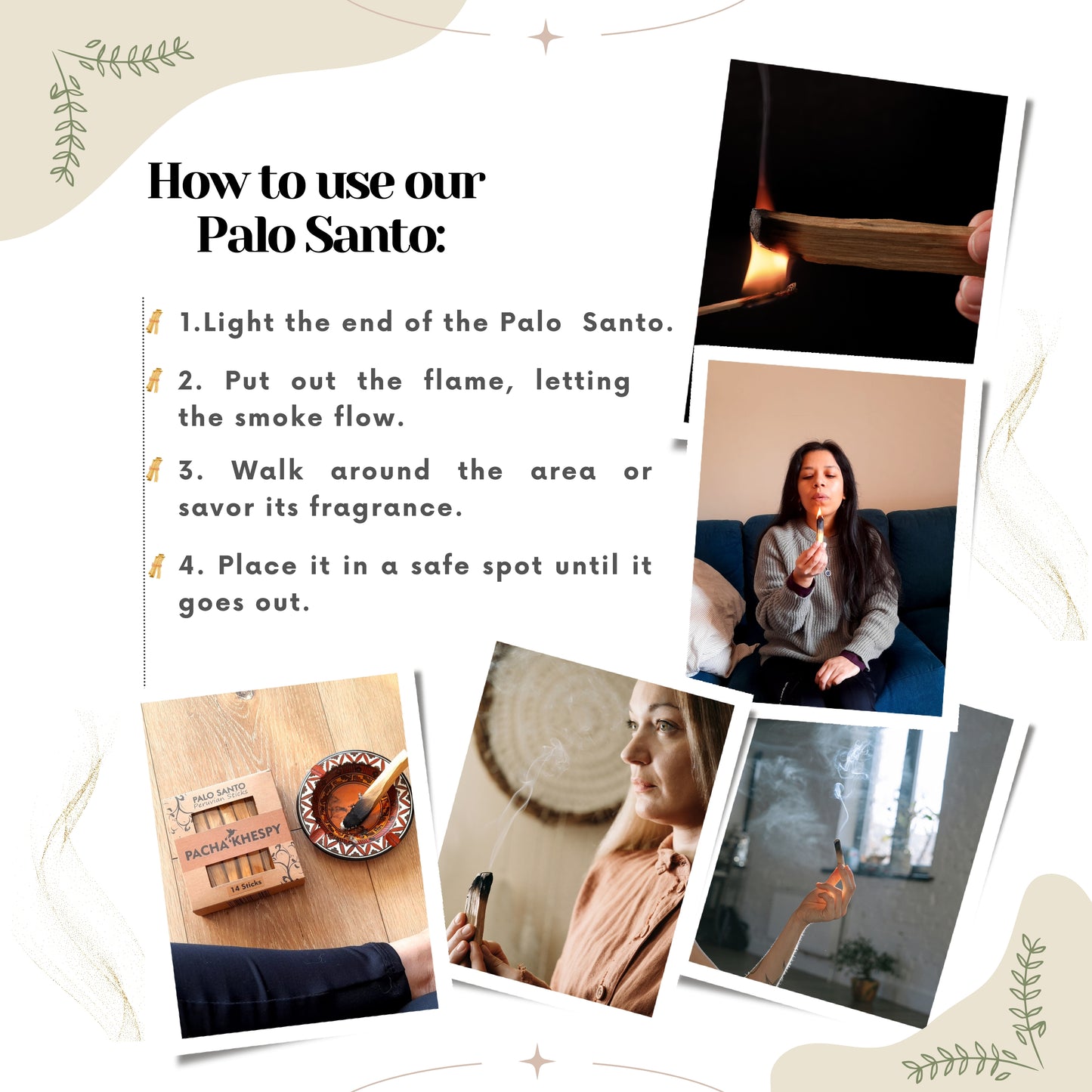 How to use our Palo Santo:

1.Light the end of the Palo Santo.

2. Put out the flame, letting the smoke flow.

3. Walk around the area or savor its fragrance.

4. Place it in a safe spot until it goes out.

PALO SANTO
Peruvian Sticks
PACHA KHESPY
14 Sticks